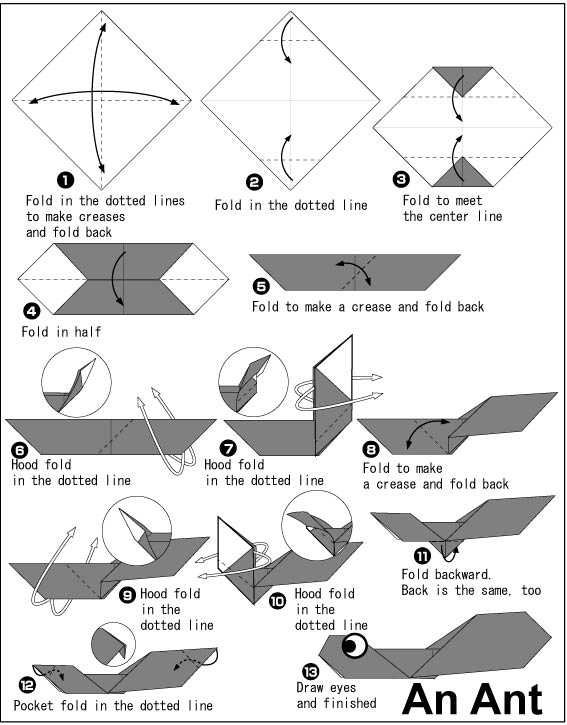 1
Fold in the dotted lines to make creases and fold back

2
Fold in the dotted line

3
Fold to meet the center line

4
Fold in half

5
Fold to make a crease and fold back

6
Hood fold in the dotted line

7
Hood fold in the dotted line

8
Fold to make a crease and fold back

9
Hood fold in the dotted line

10
Hood fold in the dotted line

11
Fold backward. Back is the same, too

12
Pocket fold in the dotted line

13
Draw eyes and finished

An Ant