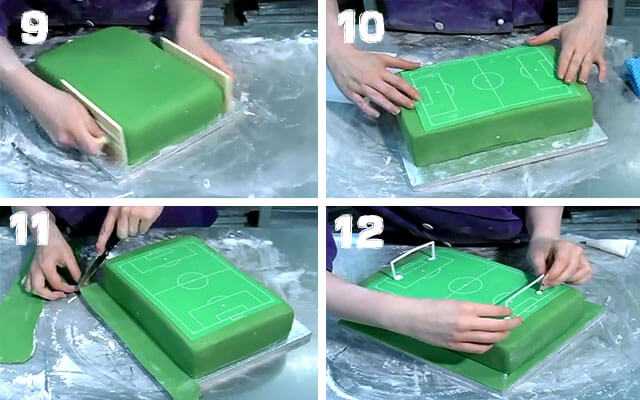 9

10

11

12