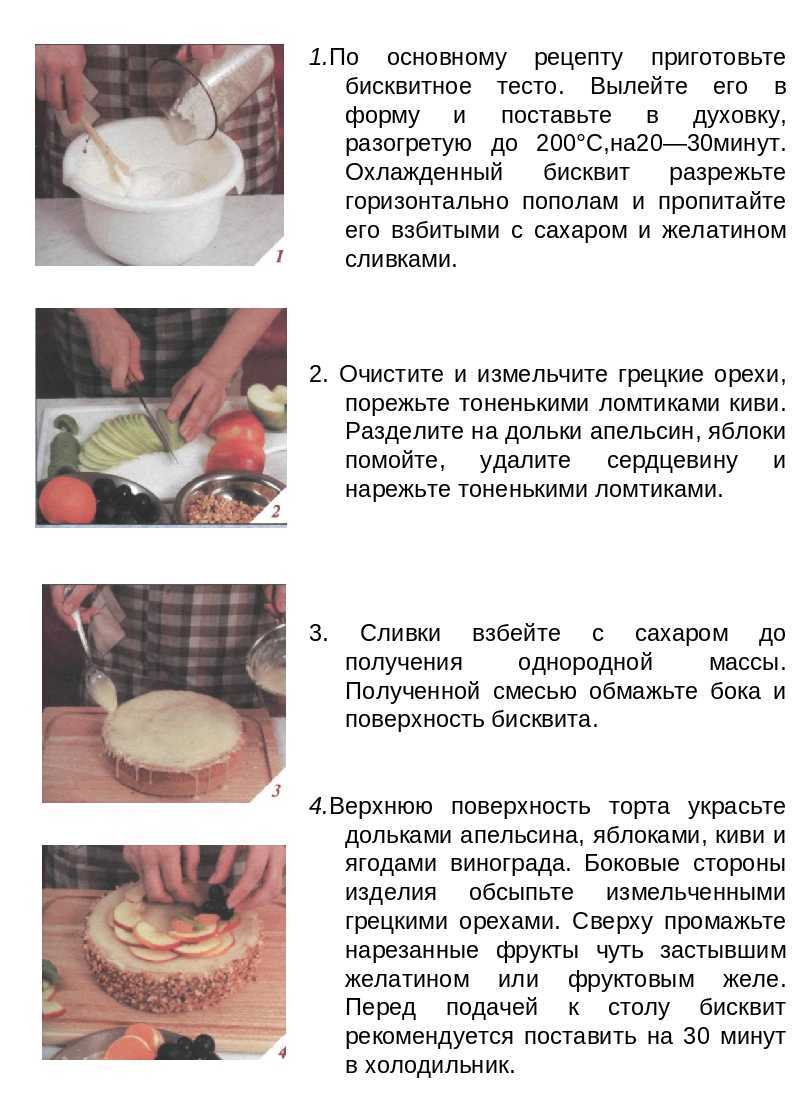 1

1.По основному рецепту приготовьте бисквитное тесто. Вылейте его в форму и поставьте в духовку, разогретую до 200°С,на20—30минут. Охлажденный бисквит разрежьте горизонтально пополам и пропитайте его взбитыми с сахаром и желатином сливками.

2

2. Очистите и измельчите грецкие орехи, порежьте тоненькими ломтиками киви. Разделите на дольки апельсин, яблоки помойте, удалите сердцевину и нарежьте тоненькими ломтиками.

3

3. Сливки взбейте с сахаром до получения однородной массы. Полученной смесью обмажьте бока и поверхность бисквита.

4

4.Верхнюю поверхность торта украсьте дольками апельсина, яблоками, киви и ягодами винограда. Боковые стороны изделия обсыпьте измельченными грецкими орехами. Сверху промажьте нарезанные фрукты чуть застывшим желатином или фруктовым желе. Перед подачей к столу бисквит рекомендуется поставить на 30 минут в холодильник.