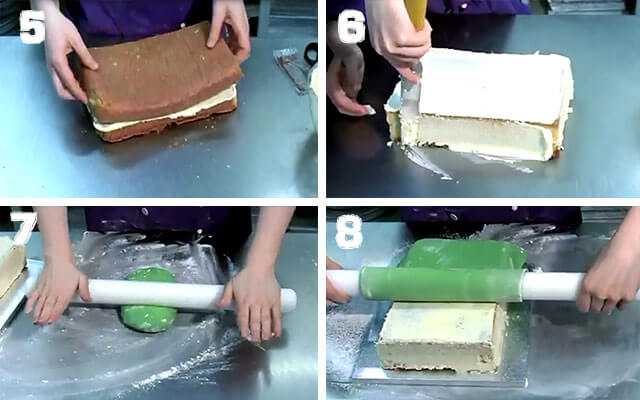 5

6

7

8