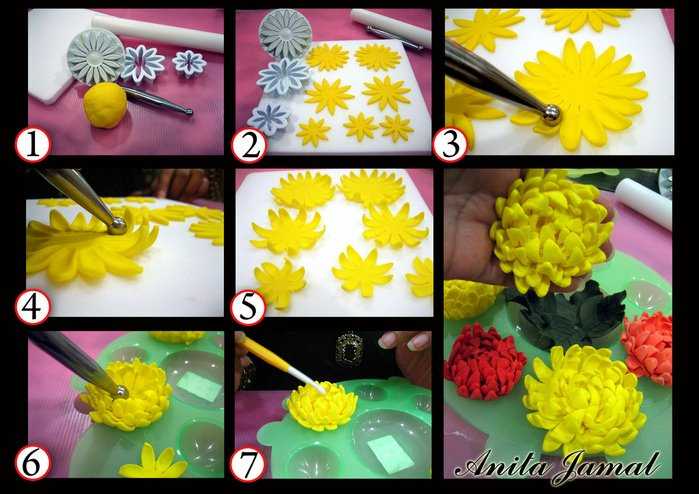 1
2
3
4
5
6
7
Anita Jamal