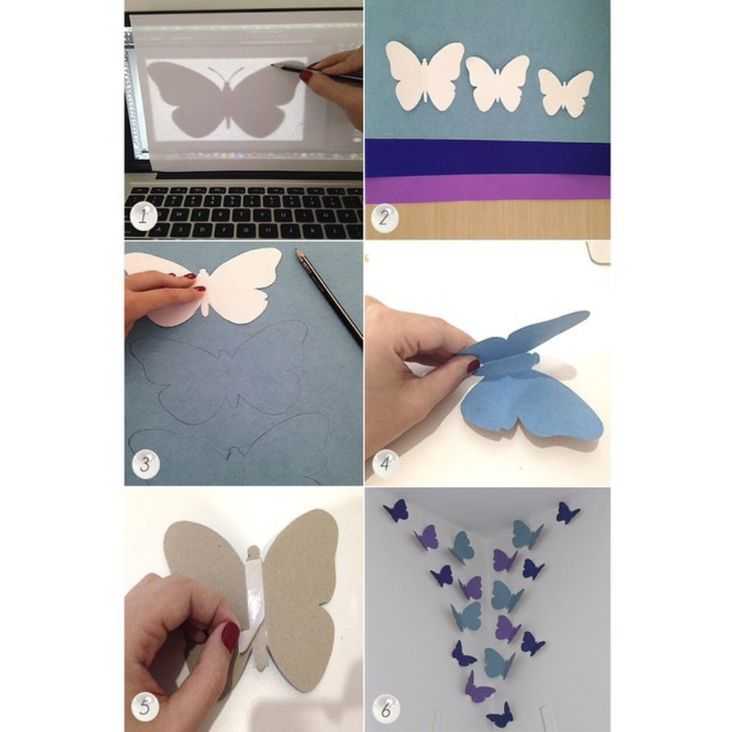 1

2

3

4

5

6