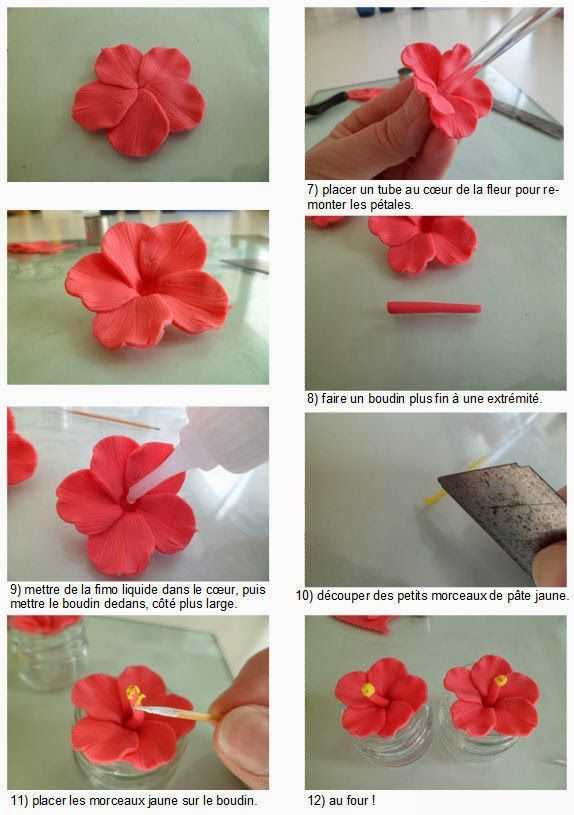 7) placer un tube au cœur de la fleur pour remonter les pétales.

8) faire un boudin plus fin à une extrémité.

9) mettre de la fimo liquide dans le cœur, puis mettre le boudin dedans, côté plus large.

10) découper des petits morceaux de pâte jaune.

11) placer les morceaux jaune sur le boudin.

12) au four !