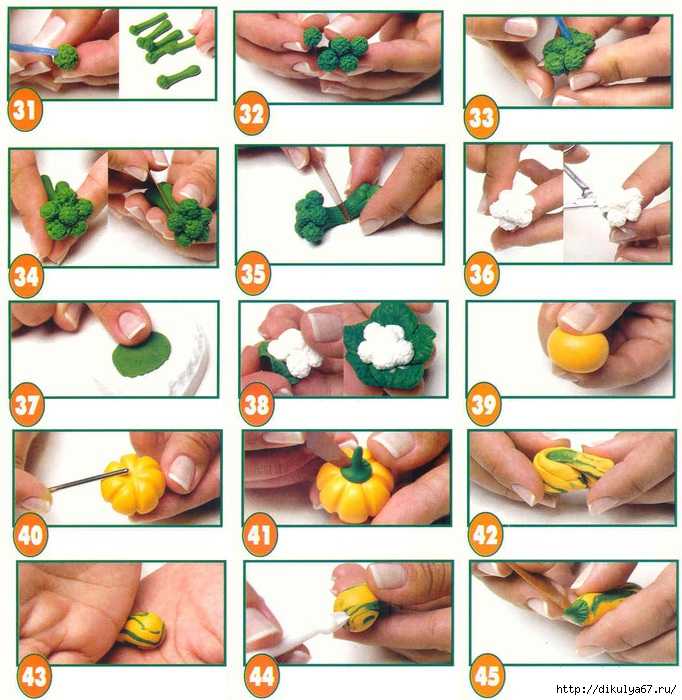 31
32
33
34
35
36
37
38
39
40
41
42
43
44
45
http://dikulya67.ru/