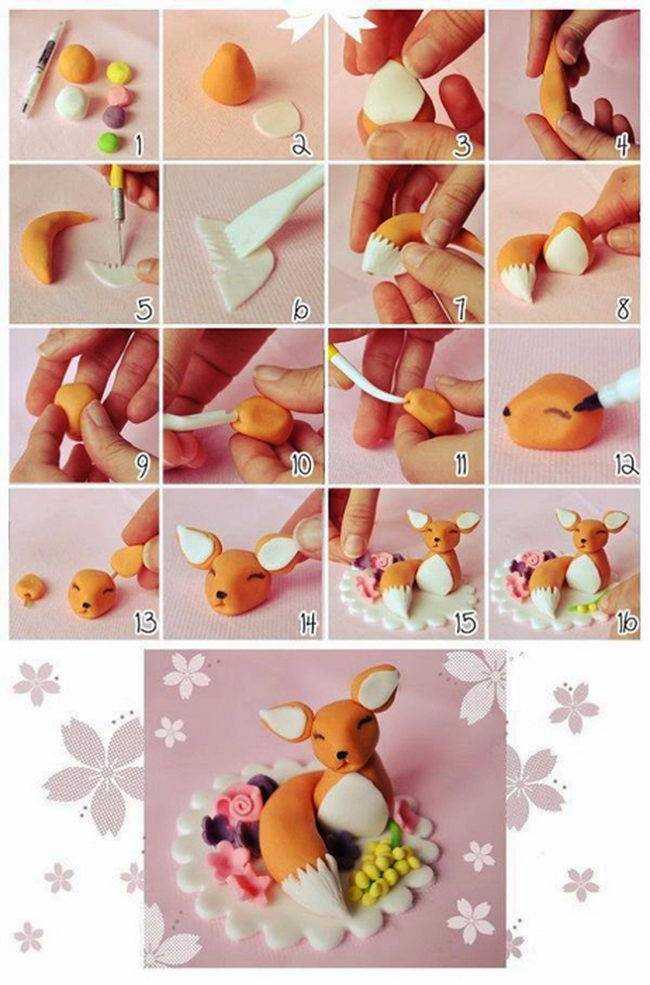 1
2
3
4
5
6
7
8
9
10
11
12
13
14
15
16