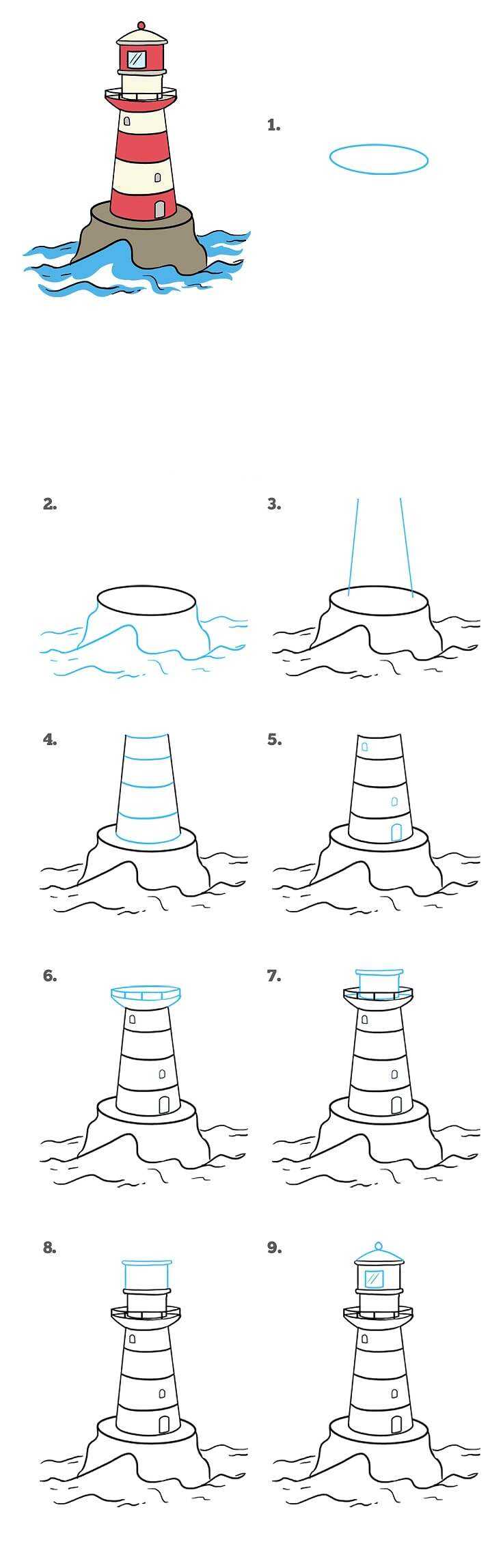 1.

2.

3.

4.

5.

6.

7.

8.

9.