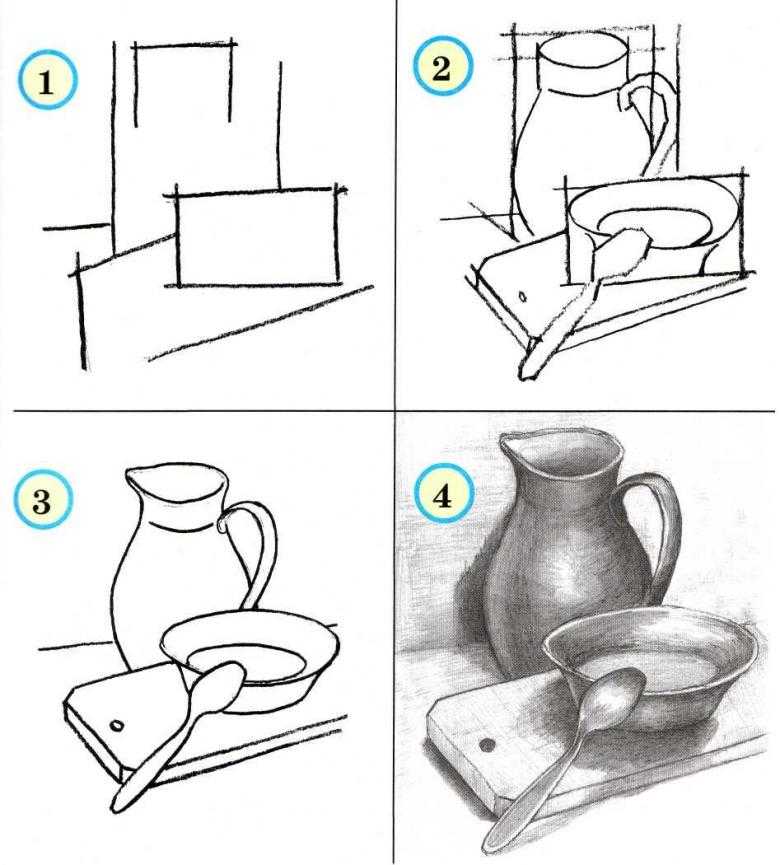 1

2

3

4