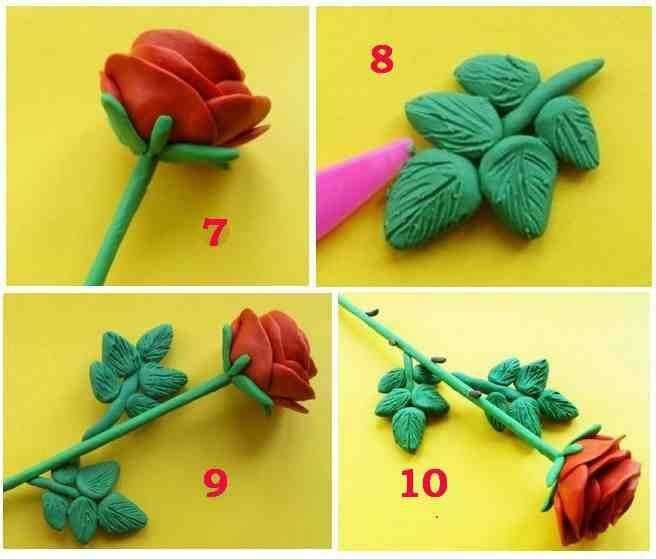 7

8

9

10