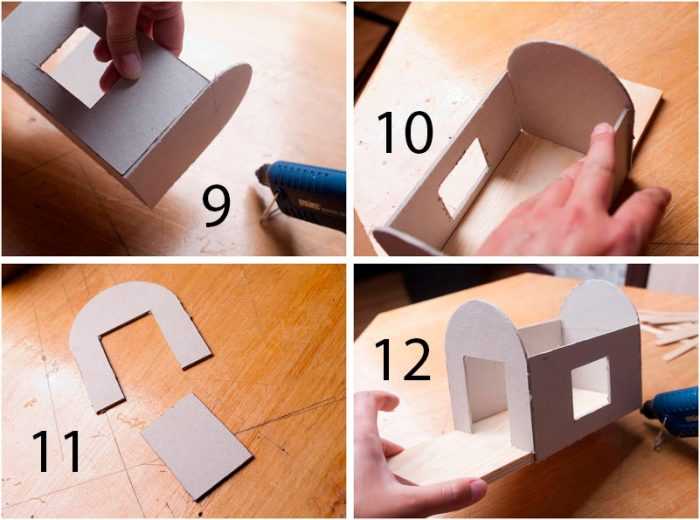 9

10

11

12