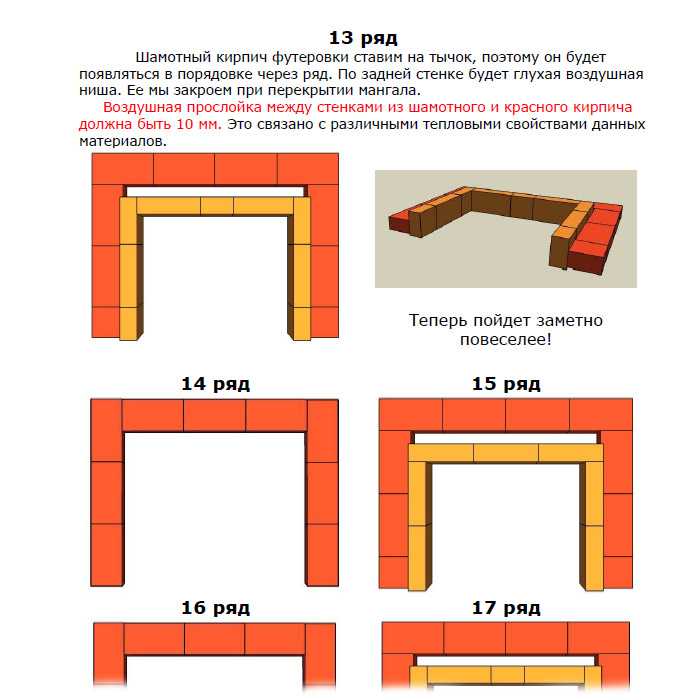 13 ряд

Шамотный кирпич футеровки ставим на тычок, поэтому он будет появляться в порядовке через ряд. По задней стенке будет глухая воздушная ниша. Ее мы закроем при перекрытии мангала.

Воздушная прослойка между стенками из шамотного и красного кирпича должна быть 10 мм. Это связано с различными тепловыми свойствами данных материалов.

Теперь пойдет заметно повеселее!

14 ряд

15 ряд

16 ряд

17 ряд